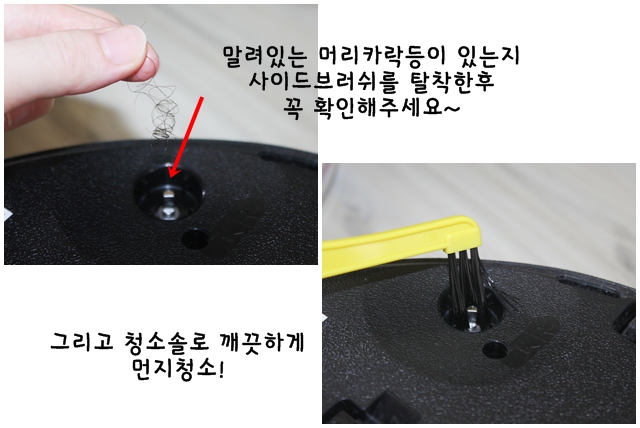 말려있는 머리카락등이 있는지
사이드브러쉬를 탈착한후
꼭 확인해주세요~

그리고 청소솔로 깨끗하게
먼지청소!