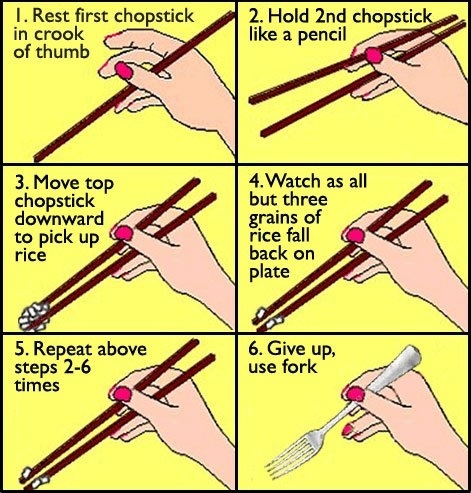 1. Rest first chopstick in crook of thumb

2. Hold 2nd chopstick like a pencil

3. Move top chopstick downward to pick up rice

4. Watch as all but three grains of rice fall back on plate

5. Repeat above steps 2-6 times

6. Give up, use fork