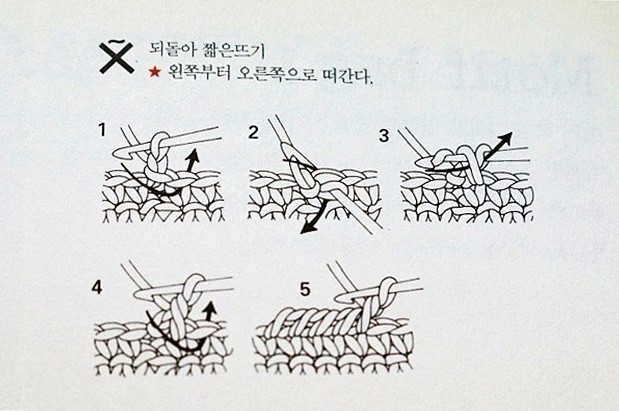 되돌아 짧은뜨기
★ 왼쪽부터 오른쪽으로 떠간다.

1

2

3

4

5