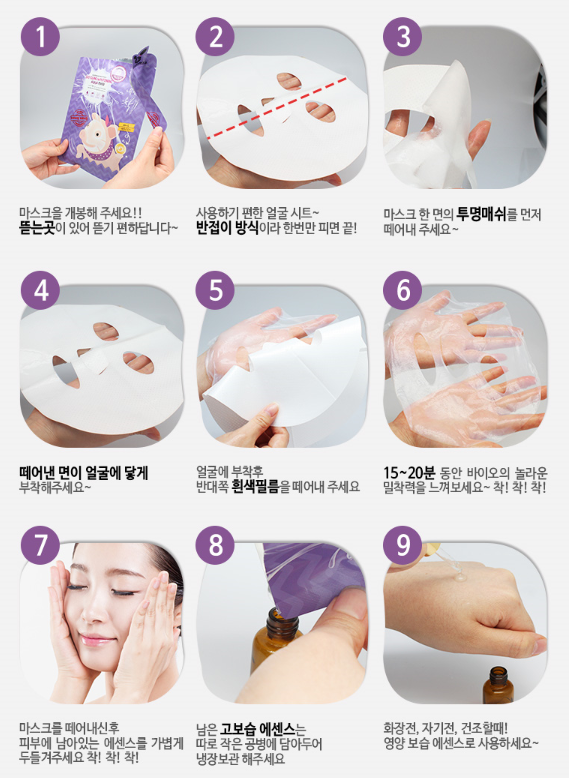 1

마스크을 개봉해 주세요!!
뜯는곳이 있어 뜯기 편하답니다~

2

사용하기 편한 얼굴 시트~
반접이 방식이라 한번만 피면 끝!

3

마스크 한 면의 투명매쉬를 먼저 떼어내 주세요~

4

떼어낸 면이 얼굴에 닿게
부착해주세요~

5

얼굴에 부착후
반대쪽 흰색필름을 떼어내 주세요

6

15~20분 동안 바이오의 놀라운 밀착력을 느껴보세요~ 착! 착! 착!

7

마스크를 떼어내신후
피부에 남아있는 에센스를 가볍게 두들겨주세요 착! 착! 착!

8

남은 고보습 에센스는
따로 작은 공병에 담아두어
냉장보관 해주세요

9

화장전, 자기전, 건조할때!
영양 보습 에센스로 사용하세요~